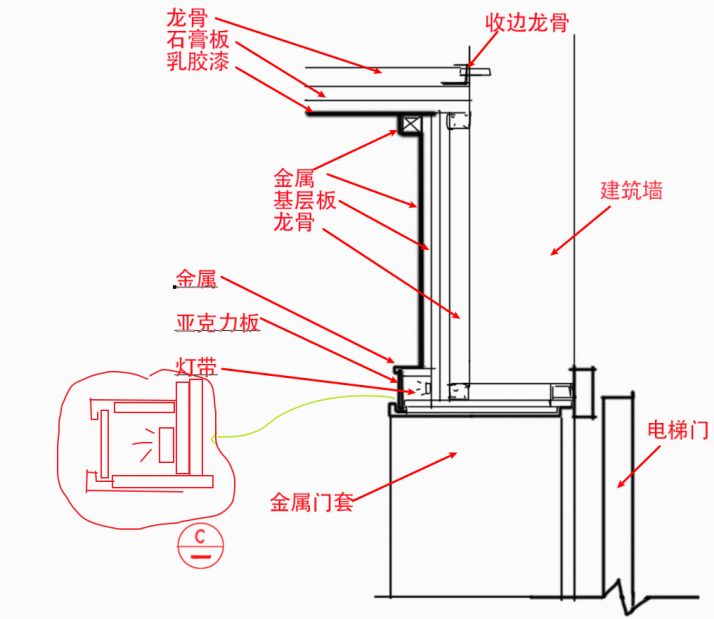 龙骨
石膏板
乳胶漆

收边龙骨

金属
基层板
龙骨

建筑墙

金属

亚克力板

灯带

电梯门

金属门套

C